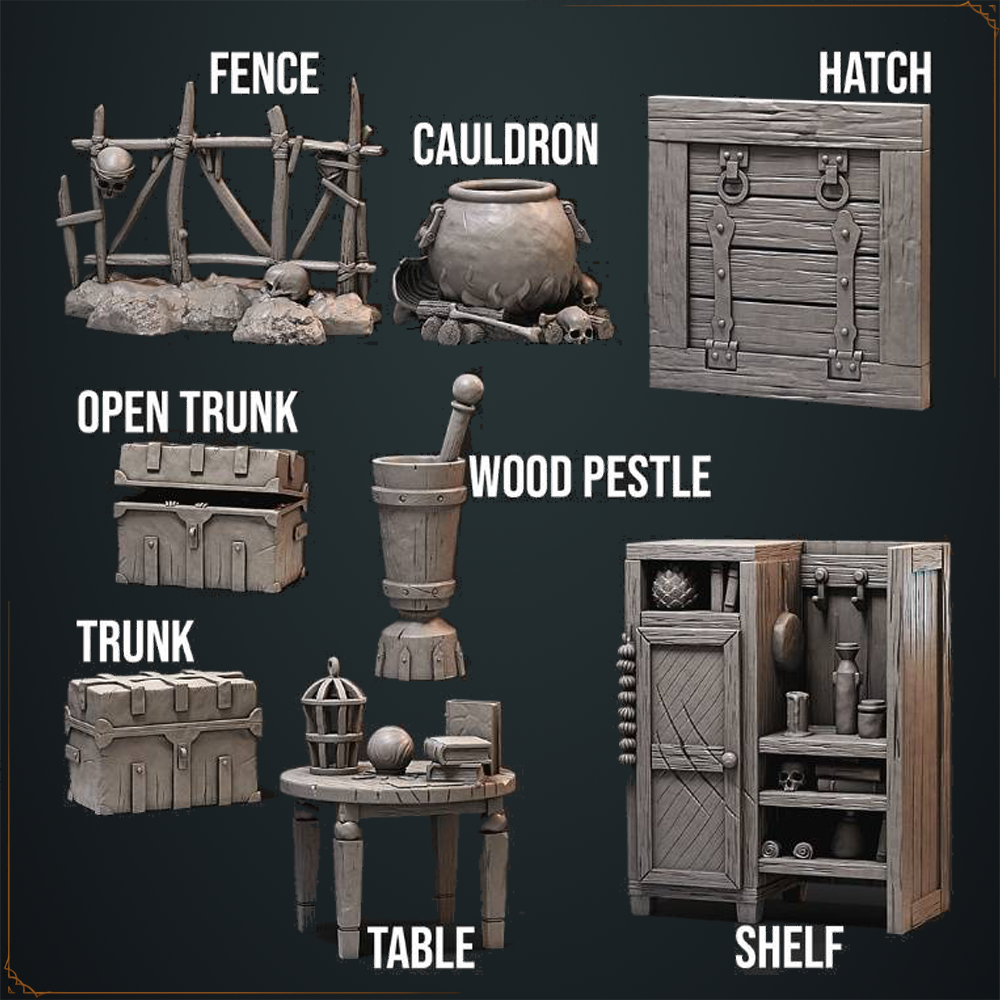 FENCE
CAULDRON
HATCH
OPEN TRUNK
WOOD PESTLE
TRUNK
TABLE
SHELF